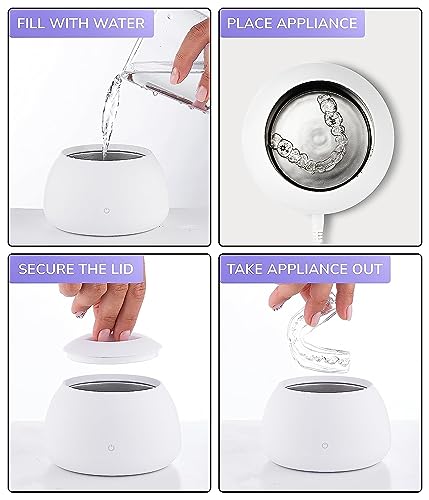 FILL WITH WATER

PLACE APPLIANCE

SECURE THE LID

TAKE APPLIANCE OUT